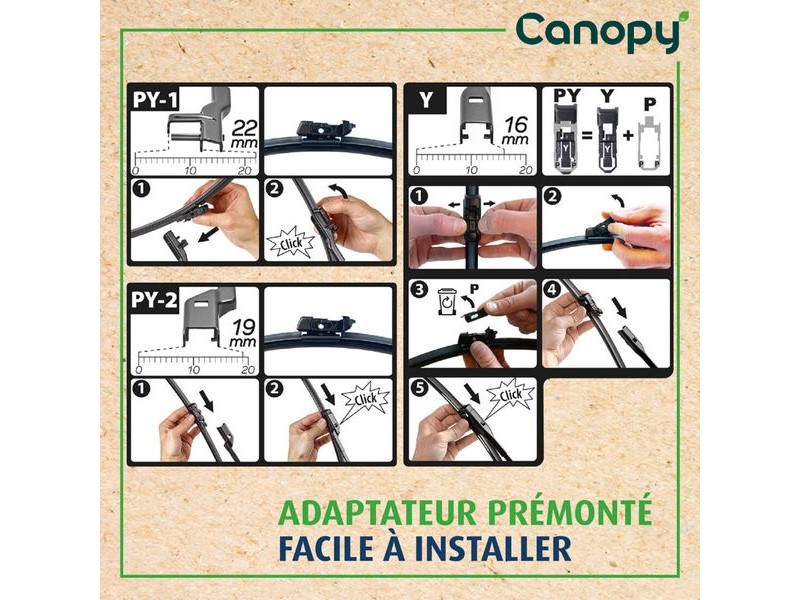 Canopy

PY-1
22 mm
0 10 20
1
2
Click

PY-2
19 mm
0 10 20
1
2
Click

Y
16 mm
0 10 20

PY = Y + P
Y Y

1
2
3
P
4
5
Click

ADAPTATEUR PRÉMONTÉ
FACILE À INSTALLER