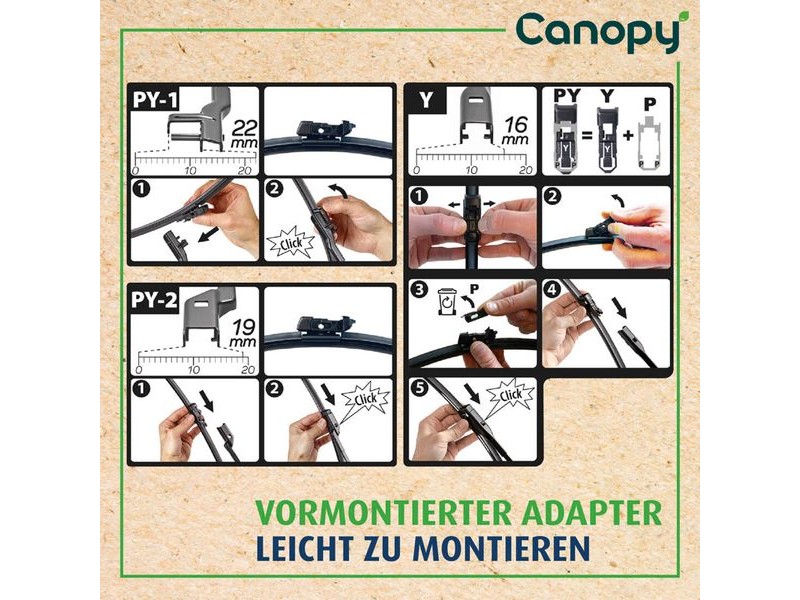 Canopy

PY-1
22 mm
0 10 20
1
2
Click

PY-2
19 mm
0 10 20
1
2
Click

Y
16 mm
0 10 20
PY = Y + P
Y
Y
1
2
3
P
4
5
Click

VORMONTIERTER ADAPTER
LEICHT ZU MONTIEREN