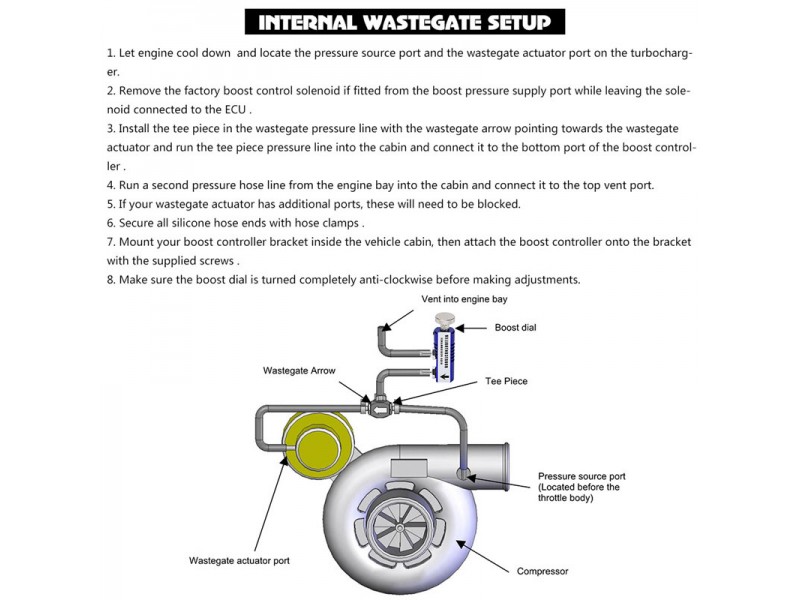 INTERNAL WASTEGATE SETUP

1. Let engine cool down and locate the pressure source port and the wastegate actuator port on the turbocharger.
2. Remove the factory boost control solenoid if fitted from the boost pressure supply port while leaving the solenoid connected to the ECU .
3. Install the tee piece in the wastegate pressure line with the wastegate arrow pointing towards the wastegate actuator and run the tee piece pressure line into the cabin and connect it to the bottom port of the boost controller .
4. Run a second pressure hose line from the engine bay into the cabin and connect it to the top vent port.
5. If your wastegate actuator has additional ports, these will need to be blocked.
6. Secure all silicone hose ends with hose clamps .
7. Mount your boost controller bracket inside the vehicle cabin, then attach the boost controller onto the bracket with the supplied screws .
8. Make sure the boost dial is turned completely anti-clockwise before making adjustments.

Vent into engine bay
Boost dial
Wastegate Arrow
Tee Piece
Pressure source port (Located before the throttle body)
Wastegate actuator port
Compressor