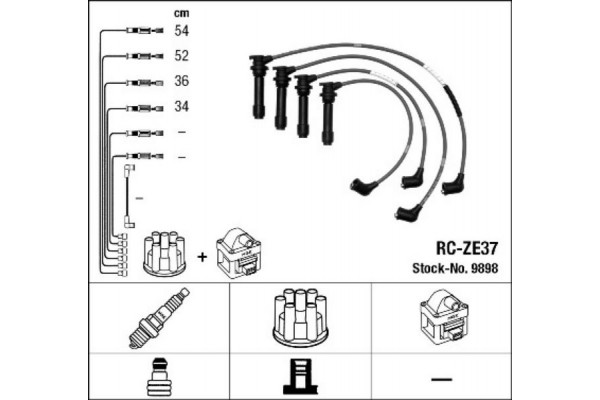 cm
54
52
36
34
–
–
–
+
RC-ZE37
Stock-No. 9898
—