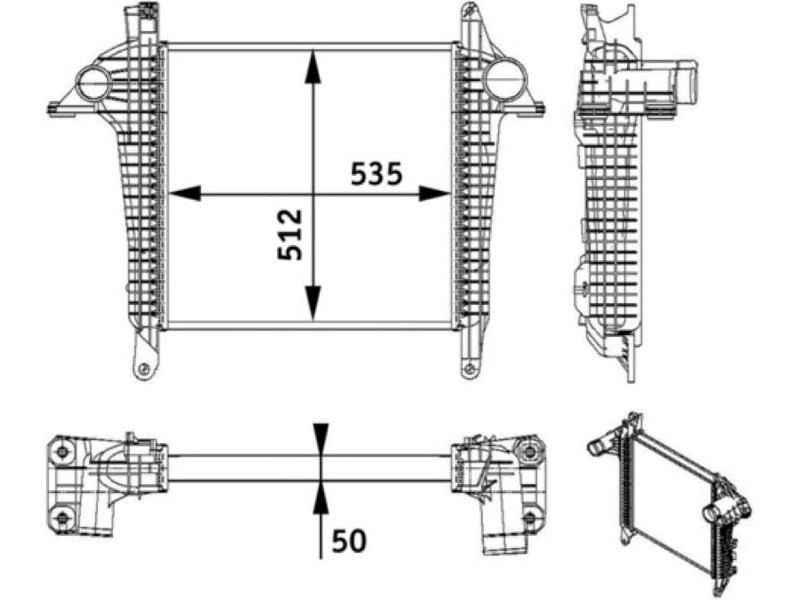 535

512

50