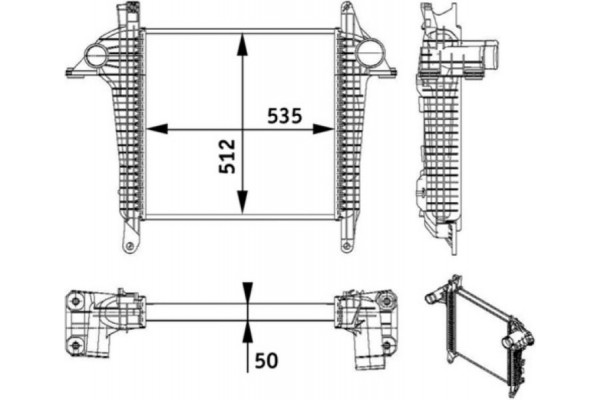 535
512
50