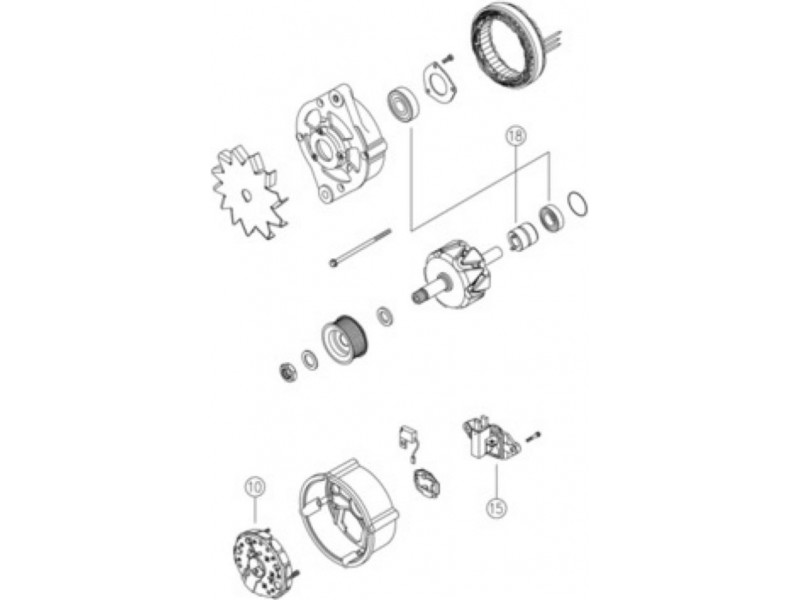 18

10

15