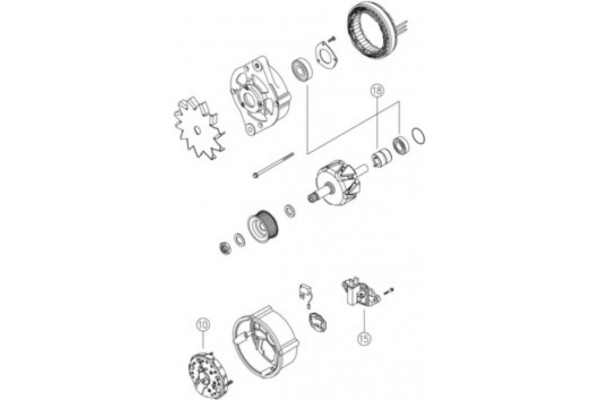 18

10

15