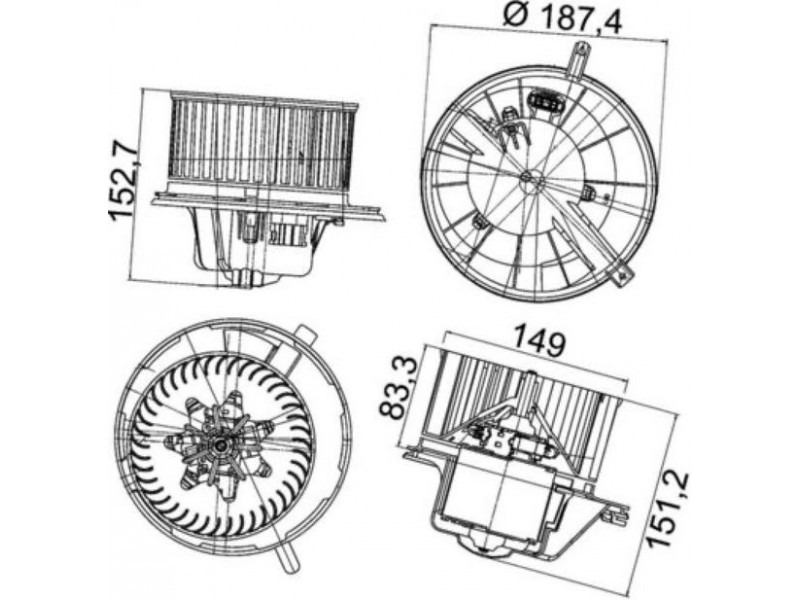 Ø 187,4
152,7
149
83,3
151,2