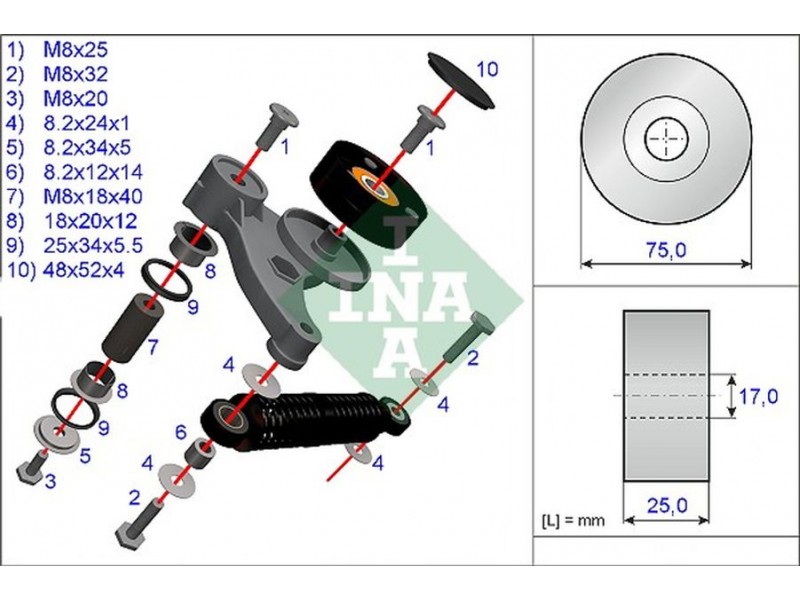 1) M8x25
2) M8x32
3) M8x20
4) 8.2x24x1
5) 8.2x34x5
6) 8.2x12x14
7) M8x18x40
8) 18x20x12
9) 25x34x5.5
10) 48x52x4

10
1
1
8
9
7
8
9
5
3
4
6
4
2
2
4
4

INA

75,0

17,0

25,0

[L] = mm