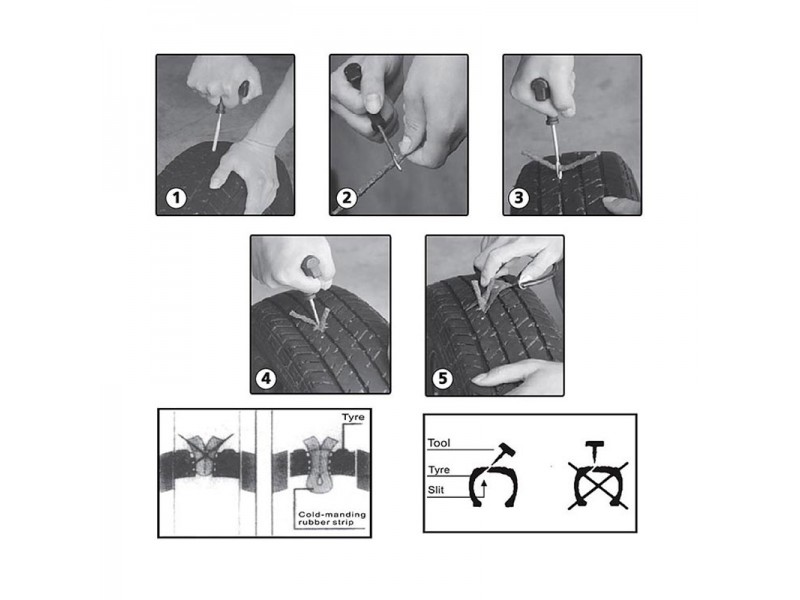 1

2

3

4

5

Tyre

Cold-manding rubber strip

Tool

Tyre

Slit