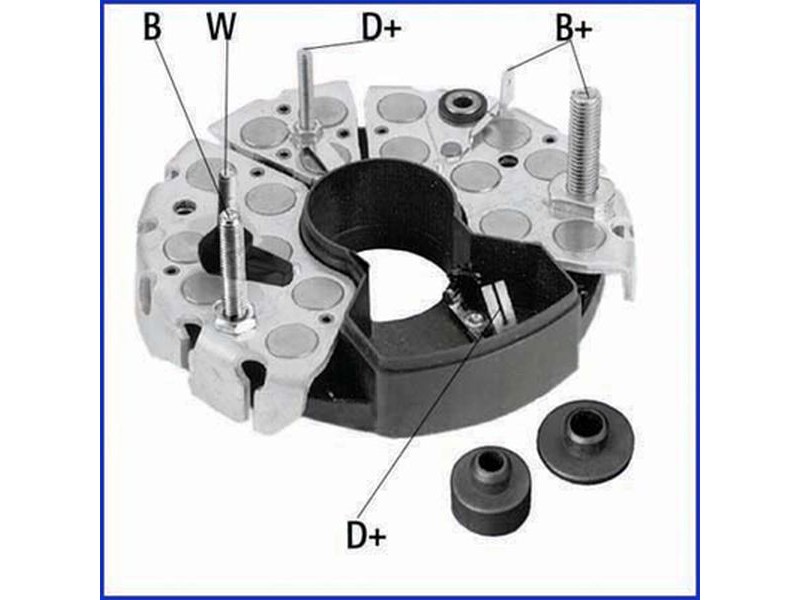 B W D+ B+

D+