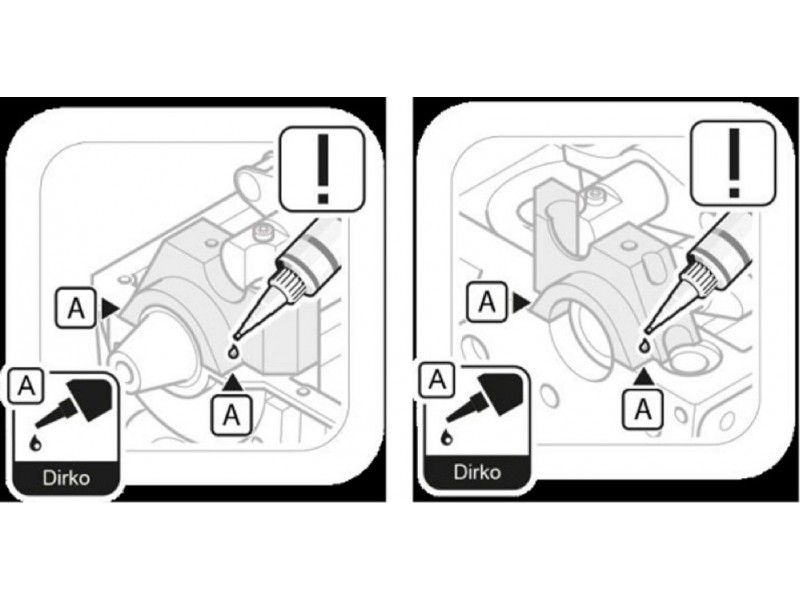 !
A
A
A
Dirko

!
A
A
A
Dirko