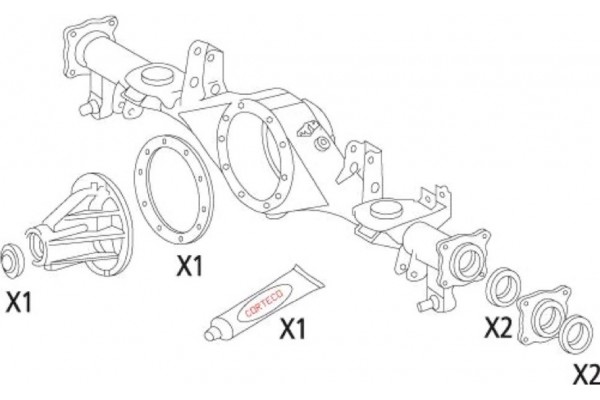 X1

X1

CORTECO

X1

X2

X2