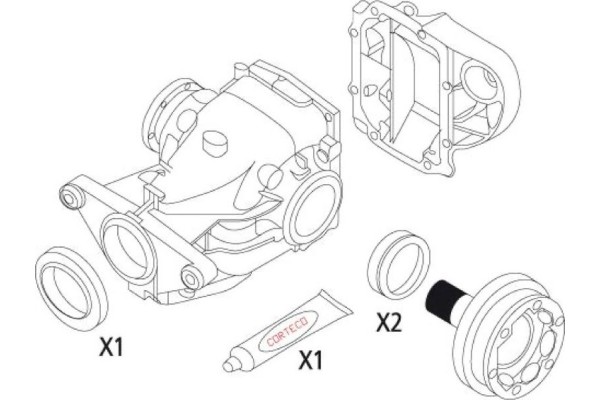 X1

CORTECO

X1

X2