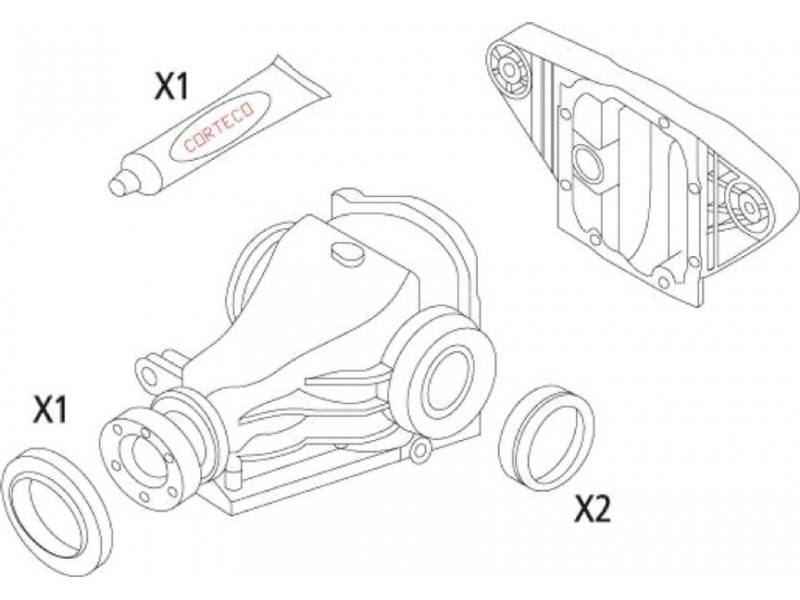 X1

CORTECO

X1

X2