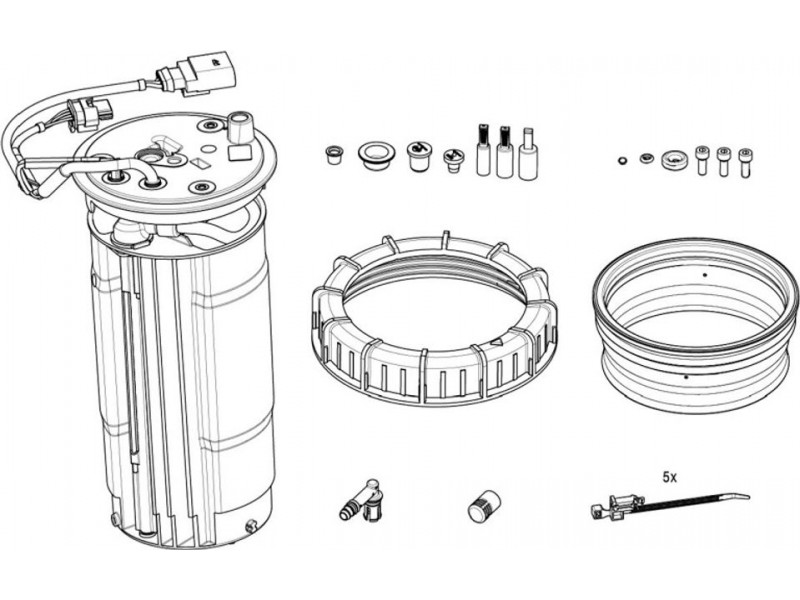 5x