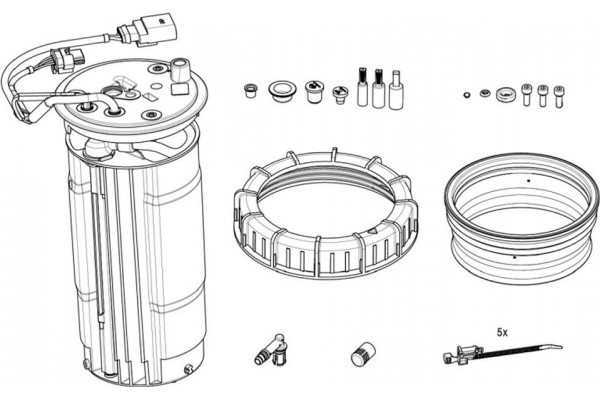 5x